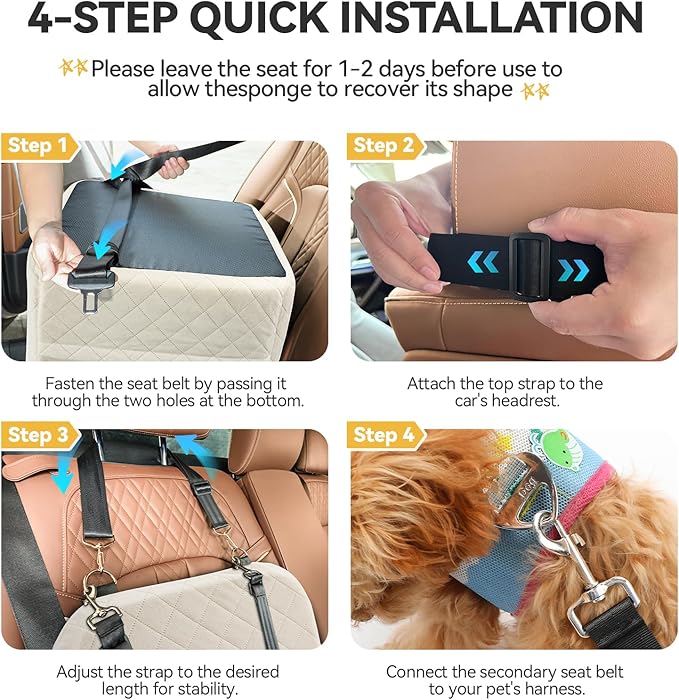 4-STEP QUICK INSTALLATION

Please leave the seat for 1-2 days before use to allow thesponge to recover its shape

Step 1

Fasten the seat belt by passing it through the two holes at the bottom.

Step 2

Attach the top strap to the car's headrest.

Step 3

Adjust the strap to the desired length for stability.

Step 4

Connect the secondary seat belt to your pet's harness.