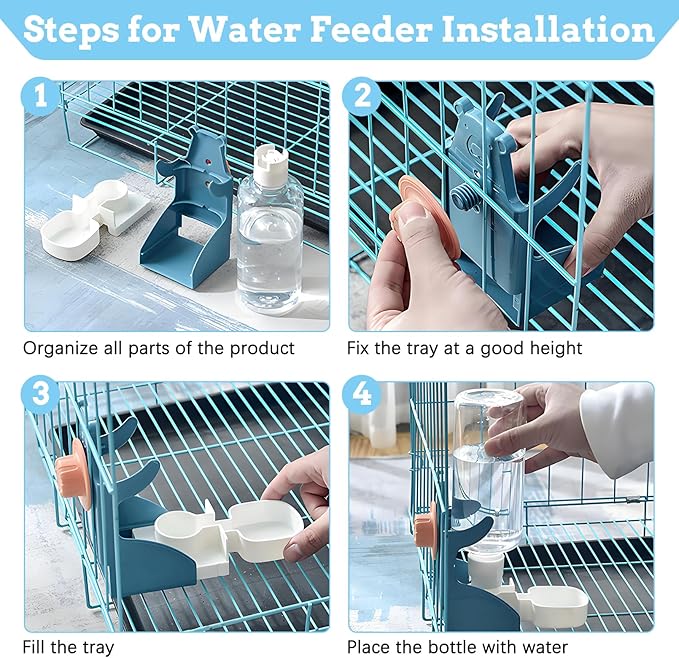 Steps for Water Feeder Installation

1

Organize all parts of the product

2

Fix the tray at a good height

3

Fill the tray

4

Place the bottle with water