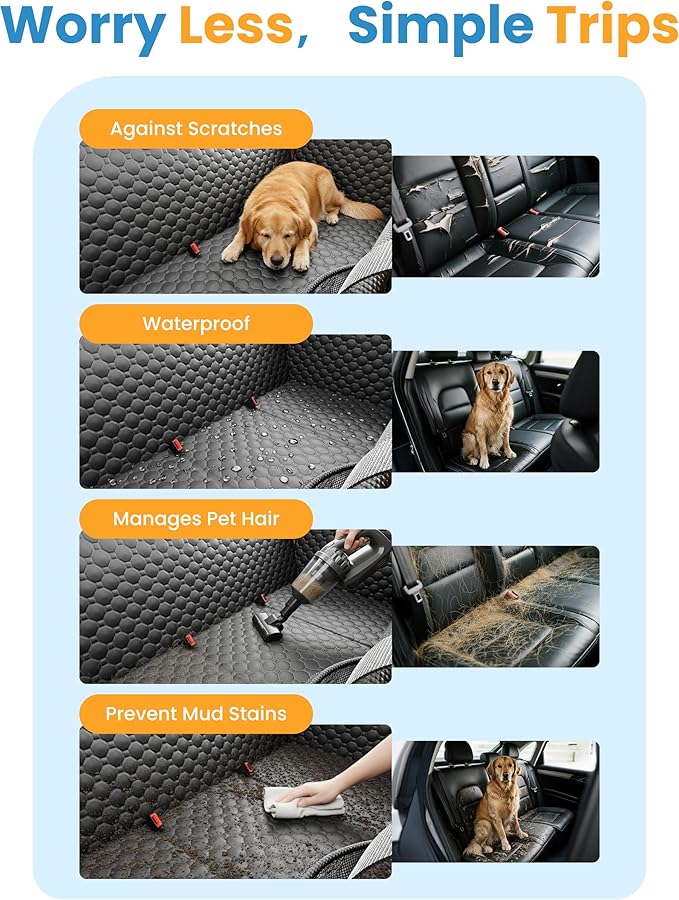 Worry Less, Simple Trips

Against Scratches

Waterproof

Manages Pet Hair

Prevent Mud Stains