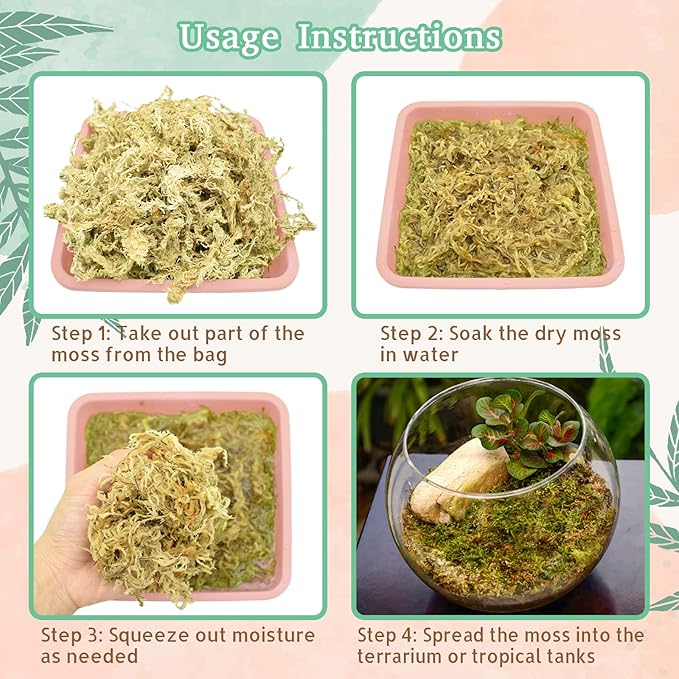 Usage Instructions

Step 1: Take out part of the moss from the bag

Step 2: Soak the dry moss in water

Step 3: Squeeze out moisture as needed

Step 4: Spread the moss into the terrarium or tropical tanks