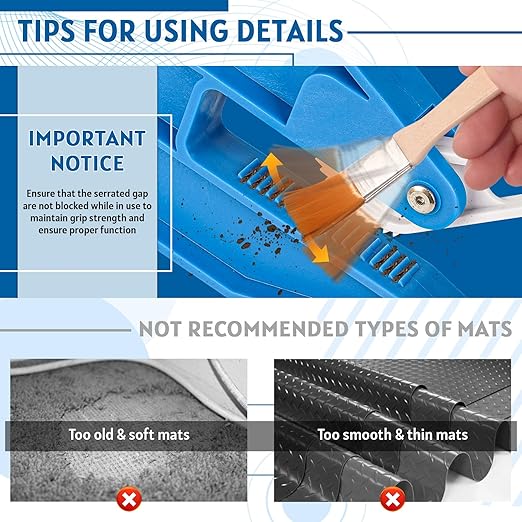 TIPS FOR USING DETAILS

IMPORTANT NOTICE

Ensure that the serrated gap are not blocked while in use to maintain grip strength and ensure proper function

NOT RECOMMENDED TYPES OF MATS

Too old & soft mats

Too smooth & thin mats