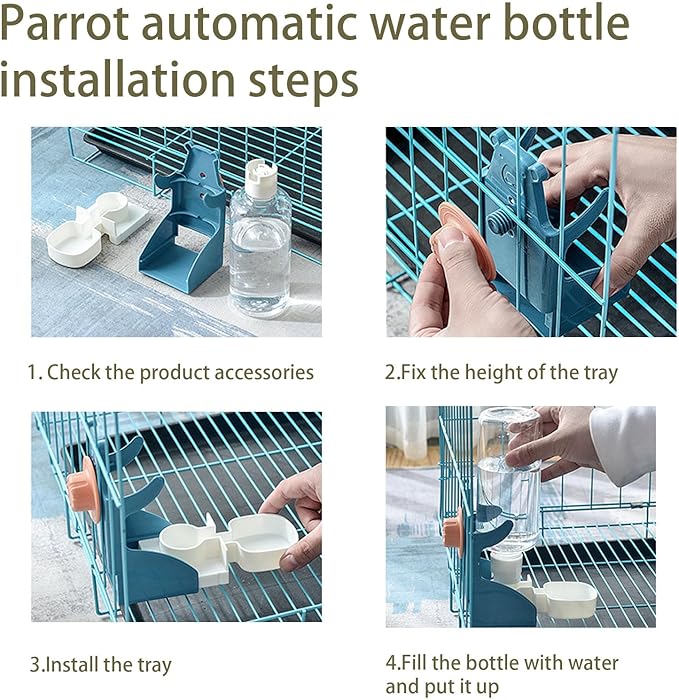 Parrot automatic water bottle installation steps

1. Check the product accessories

2.Fix the height of the tray

3.Install the tray

4.Fill the bottle with water and put it up