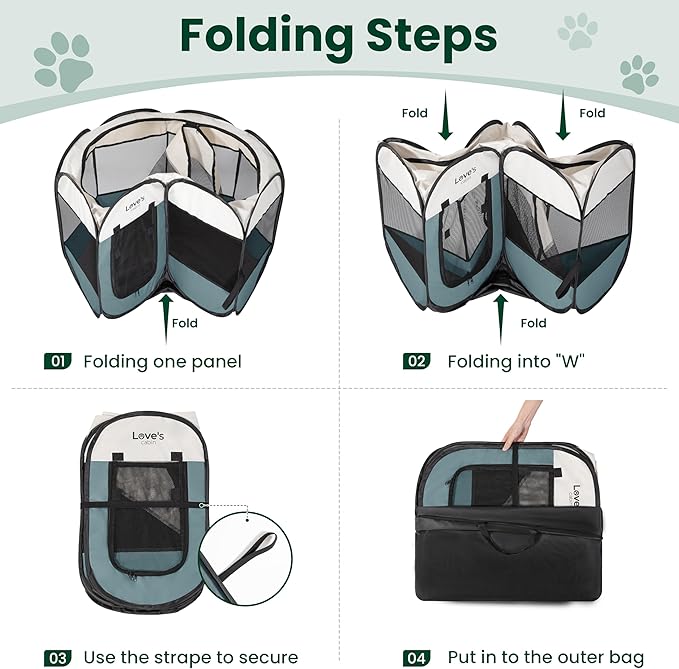 Folding Steps

Love's

Fold

01 Folding one panel

Fold

Fold

Love's

Fold

02 Folding into "W"

Love's
cabin

03 Use the strape to secure

Love's

04 Put in to the outer bag