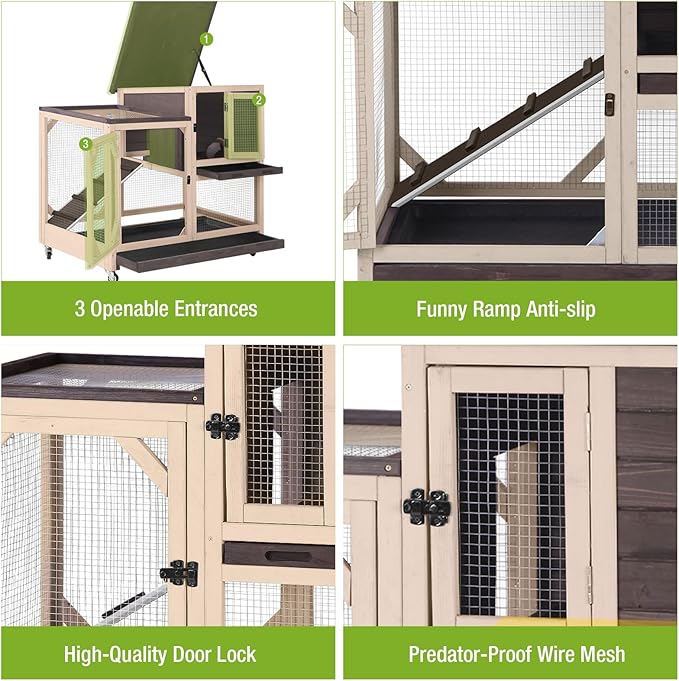 1

2

3

3 Openable Entrances

Funny Ramp Anti-slip

High-Quality Door Lock

Predator-Proof Wire Mesh