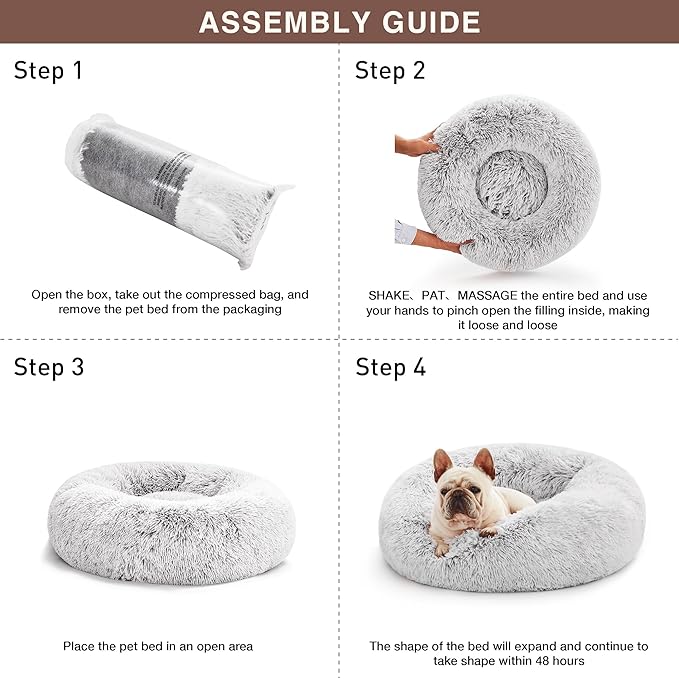 ASSEMBLY GUIDE

Step 1

Open the box, take out the compressed bag, and remove the pet bed from the packaging

Step 2

SHAKE、PAT、MASSAGE the entire bed and use your hands to pinch open the filling inside, making it loose and loose

Step 3

Place the pet bed in an open area

Step 4

The shape of the bed will expand and continue to take shape within 48 hours