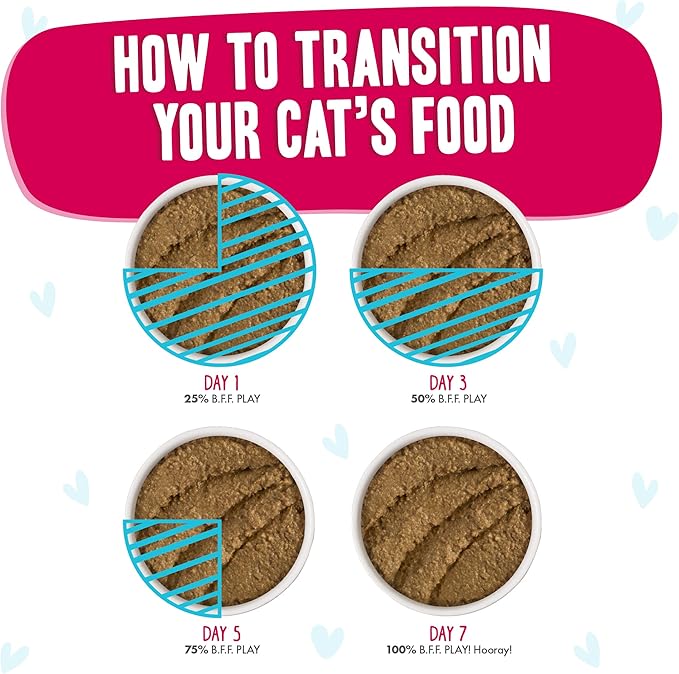 HOW TO TRANSITION YOUR CAT'S FOOD

DAY 1
25% B.F.F. PLAY

DAY 3
50% B.F.F. PLAY

DAY 5
75% B.F.F. PLAY

DAY 7
100% B.F.F. PLAY! Hooray!