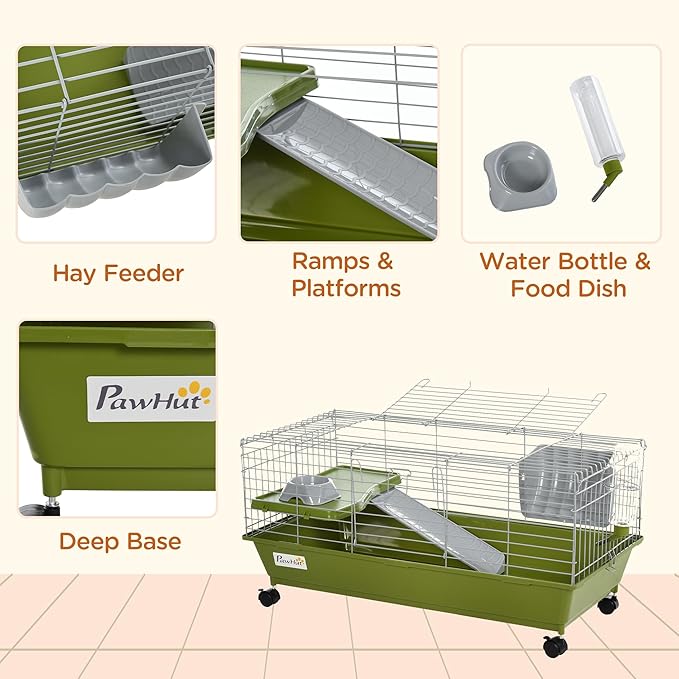 Hay Feeder

Ramps & Platforms

Water Bottle & Food Dish

PawHut

Deep Base

PawHut