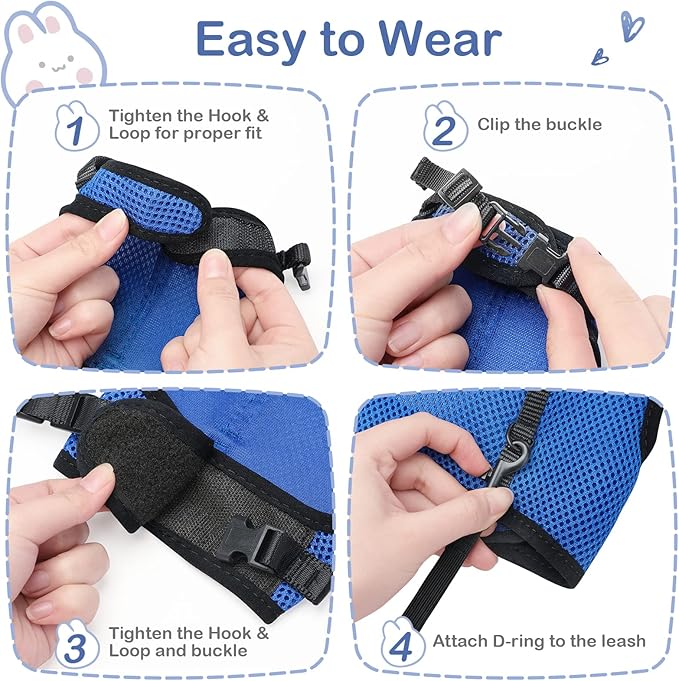 Easy to Wear

1 Tighten the Hook & Loop for proper fit

2 Clip the buckle

3 Tighten the Hook & Loop and buckle

4 Attach D-ring to the leash