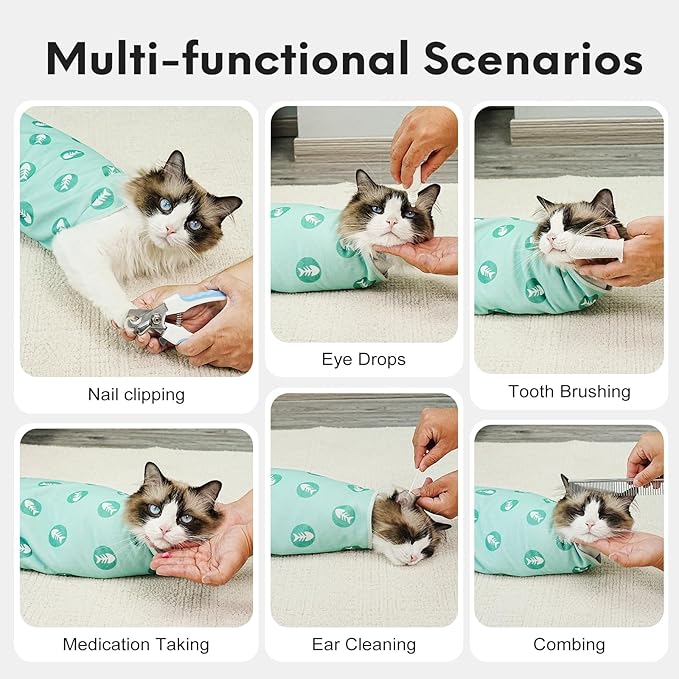 Multi-functional Scenarios

Nail clipping

Eye Drops

Tooth Brushing

Medication Taking

Ear Cleaning

Combing