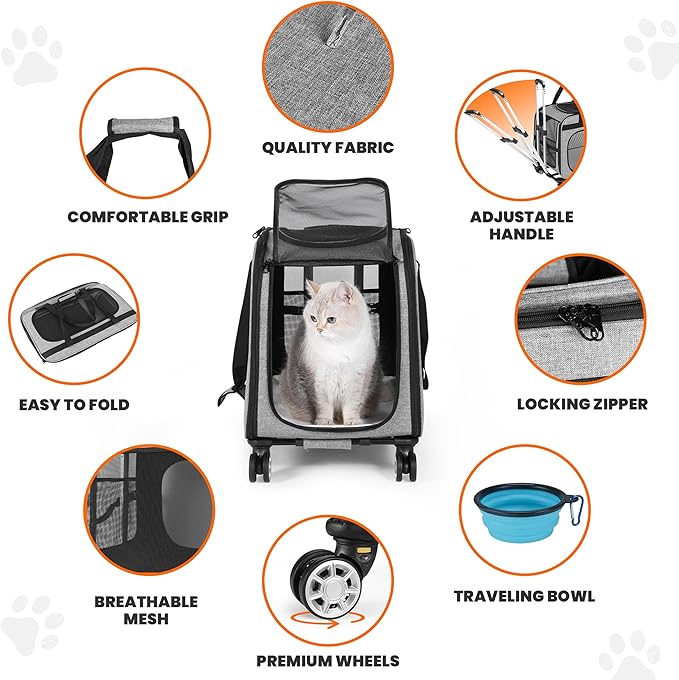 QUALITY FABRIC

COMFORTABLE GRIP

ADJUSTABLE HANDLE

EASY TO FOLD

LOCKING ZIPPER

BREATHABLE MESH

TRAVELING BOWL

PREMIUM WHEELS