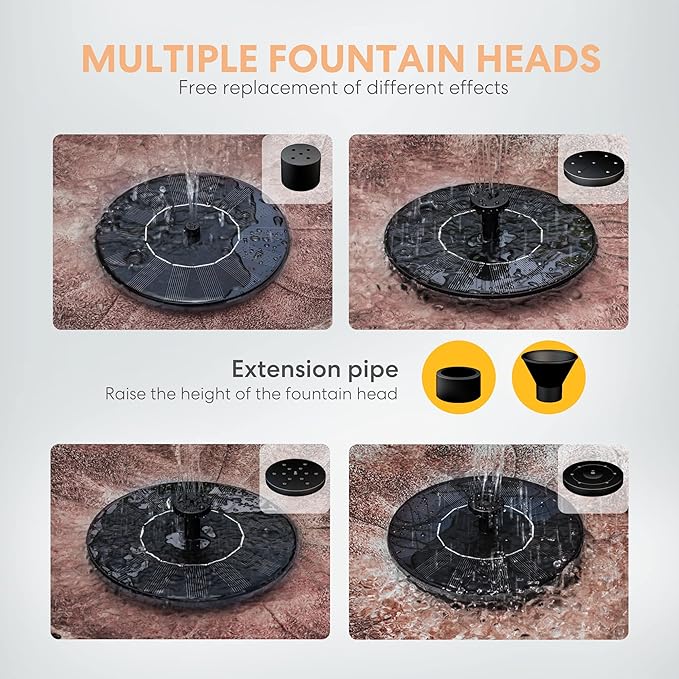 MULTIPLE FOUNTAIN HEADS
Free replacement of different effects

Extension pipe
Raise the height of the fountain head