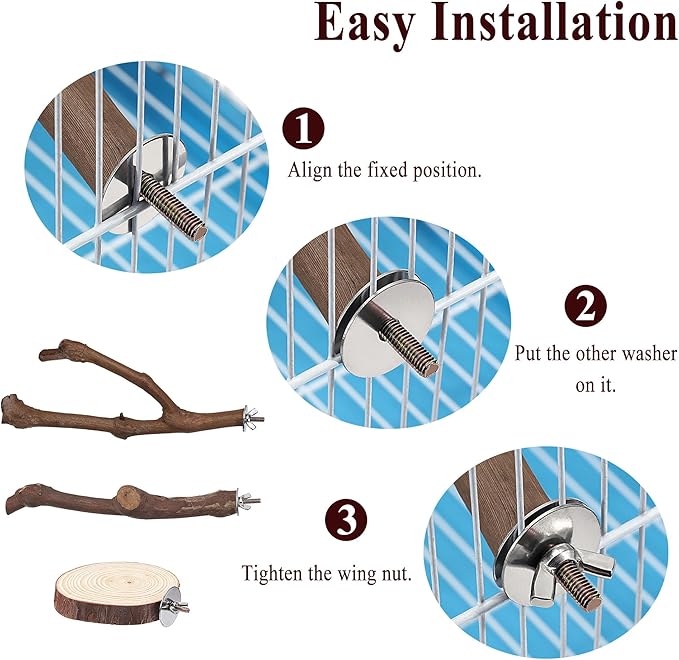 Easy Installation

1
Align the fixed position.

2
Put the other washer on it.

3
Tighten the wing nut.