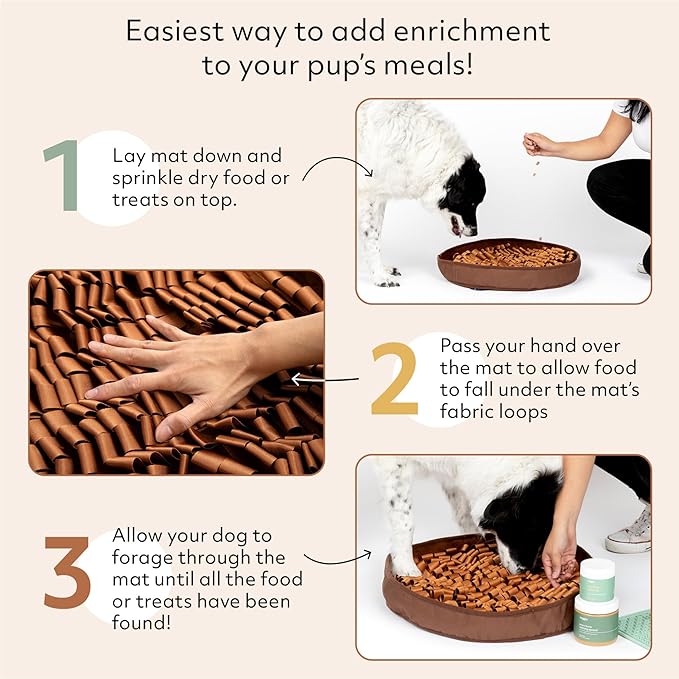 Easiest way to add enrichment to your pup's meals!

1 Lay mat down and sprinkle dry food or treats on top.

2 Pass your hand over the mat to allow food to fall under the mat's fabric loops

3 Allow your dog to forage through the mat until all the food or treats have been found!