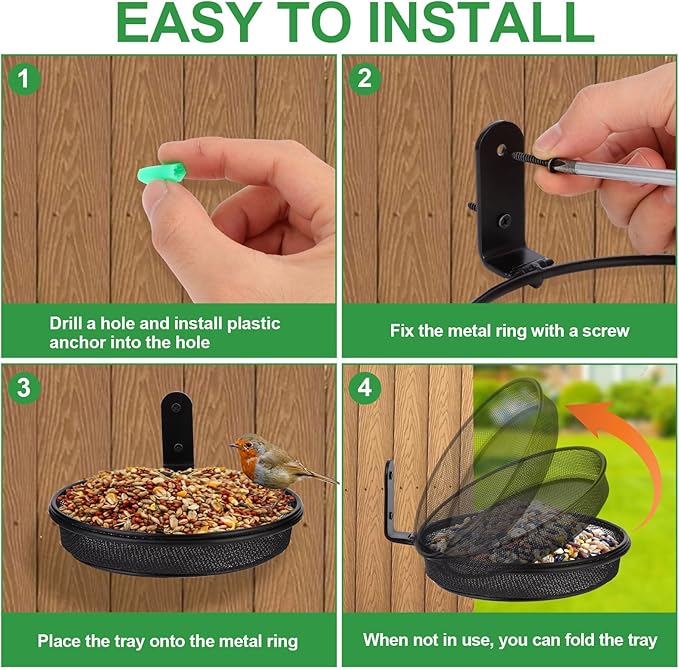 EASY TO INSTALL

1

Drill a hole and install plastic anchor into the hole

2

Fix the metal ring with a screw

3

Place the tray onto the metal ring

4

When not in use, you can fold the tray