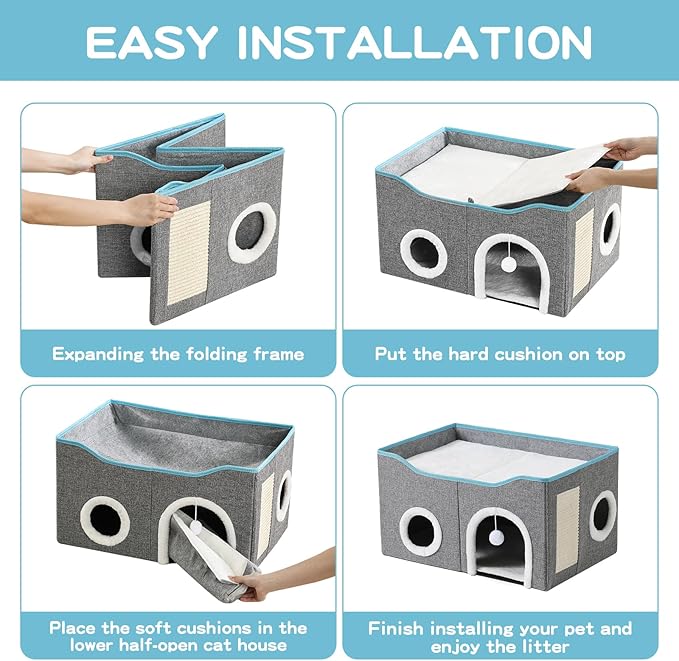 EASY INSTALLATION

Expanding the folding frame

Put the hard cushion on top

Place the soft cushions in the lower half-open cat house

Finish installing your pet and enjoy the litter