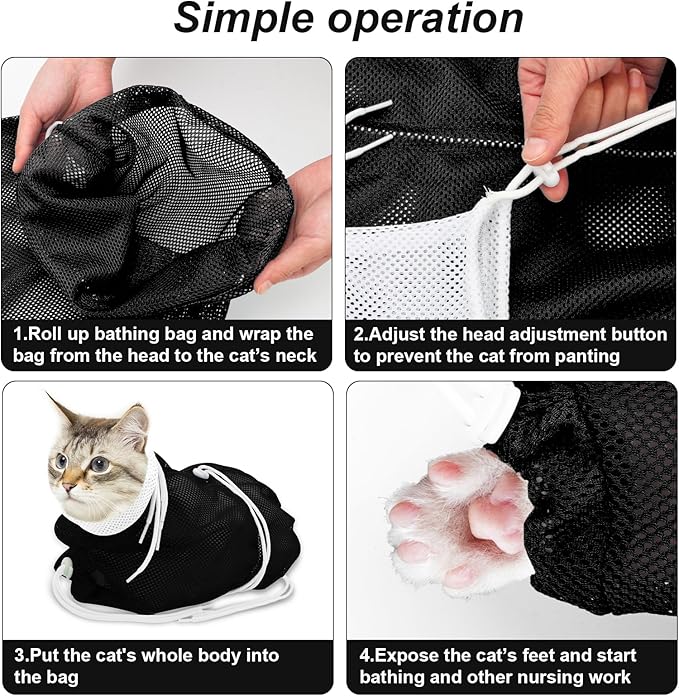 Simple operation

1.Roll up bathing bag and wrap the bag from the head to the cat's neck

2.Adjust the head adjustment button to prevent the cat from panting

3.Put the cat's whole body into the bag

4.Expose the cat's feet and start bathing and other nursing work