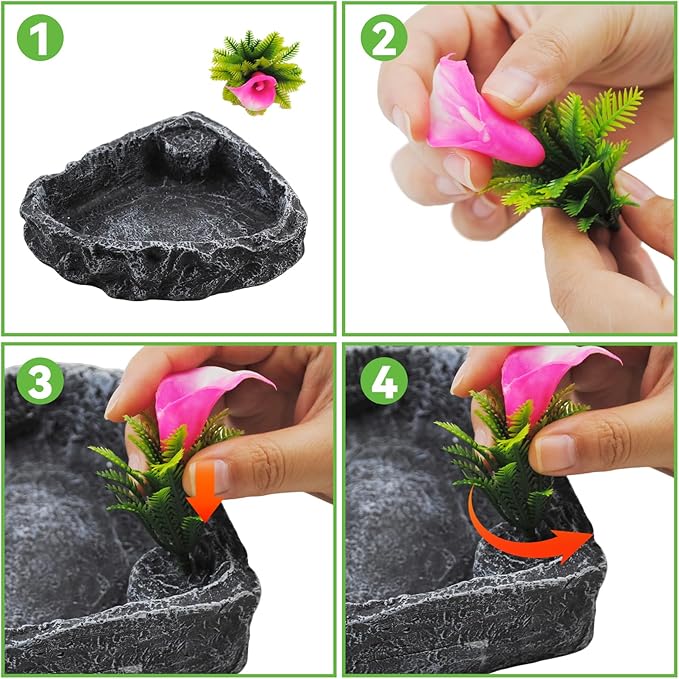 1

2

3

4