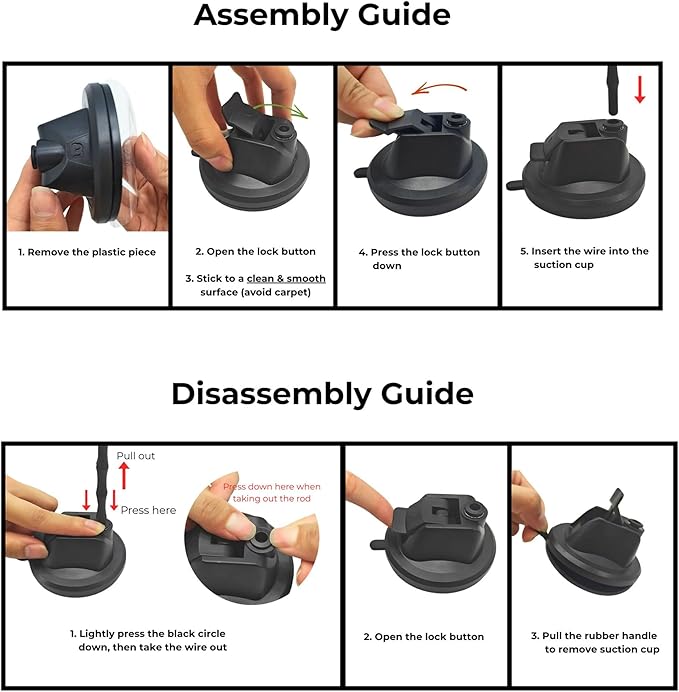 Assembly Guide

1. Remove the plastic piece

2. Open the lock button

3. Stick to a clean & smooth surface (avoid carpet)

4. Press the lock button down

5. Insert the wire into the suction cup

Disassembly Guide

Pull out

Press here

Press down here when taking out the rod

1. Lightly press the black circle down, then take the wire out

2. Open the lock button

3. Pull the rubber handle to remove suction cup