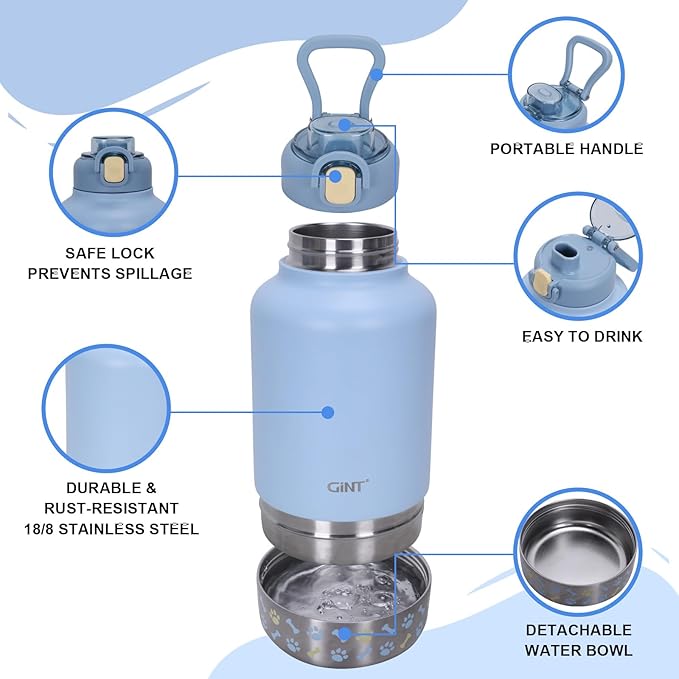 SAFE LOCK
PREVENTS SPILLAGE

DURABLE &
RUST-RESISTANT
18/8 STAINLESS STEEL

GiNT

PORTABLE HANDLE

EASY TO DRINK

DETACHABLE
WATER BOWL