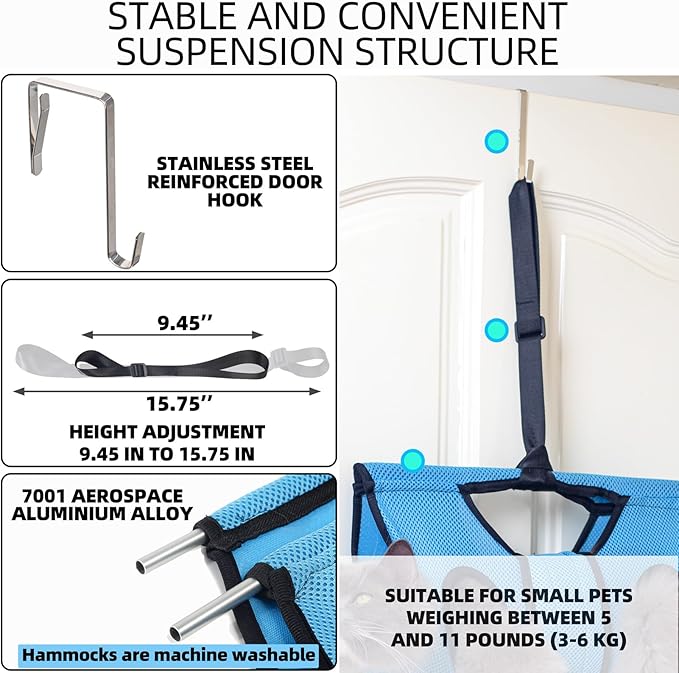 STABLE AND CONVENIENT SUSPENSION STRUCTURE

STAINLESS STEEL REINFORCED DOOR HOOK

9.45''

15.75''

HEIGHT ADJUSTMENT
9.45 IN TO 15.75 IN

7001 AEROSPACE ALUMINIUM ALLOY

Hammocks are machine washable

SUITABLE FOR SMALL PETS WEIGHING BETWEEN 5 AND 11 POUNDS (3-6 KG)