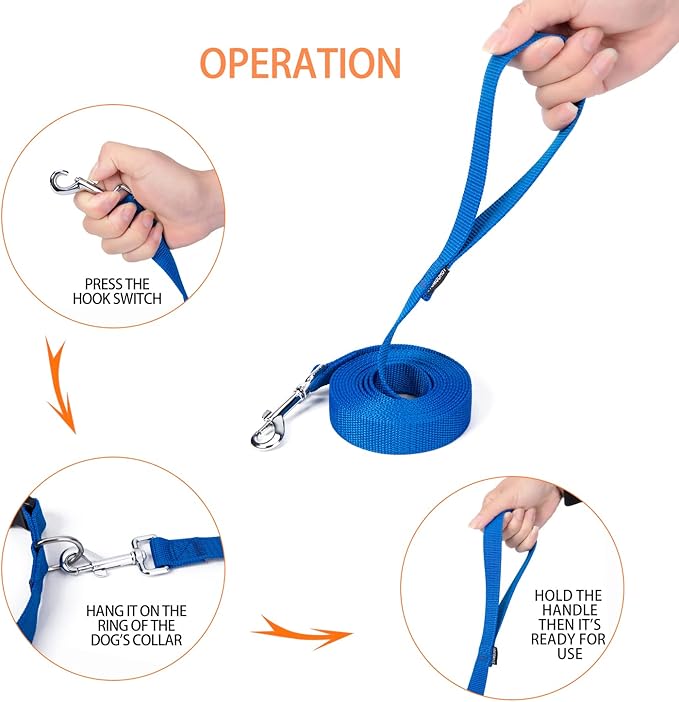 OPERATION

PRESS THE HOOK SWITCH

HANG IT ON THE RING OF THE DOG'S COLLAR

HOLD THE HANDLE THEN IT'S READY FOR USE