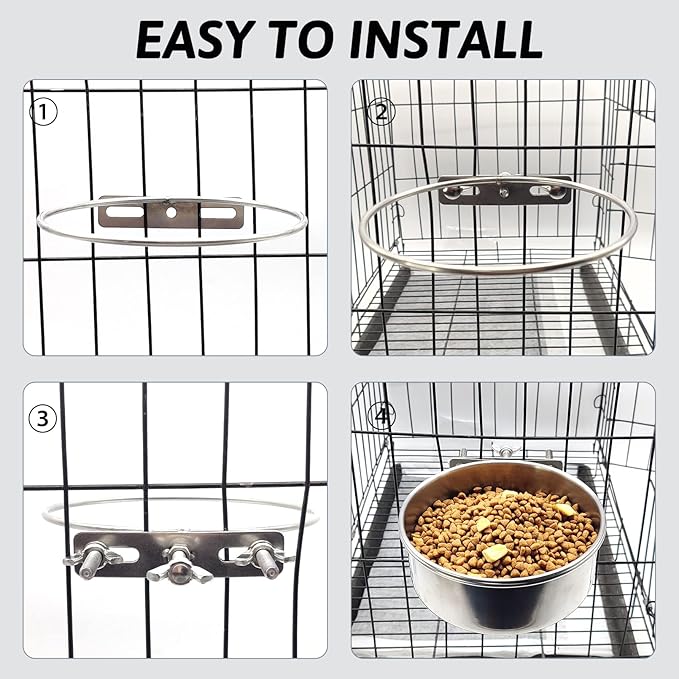 EASY TO INSTALL

①

②

③

④