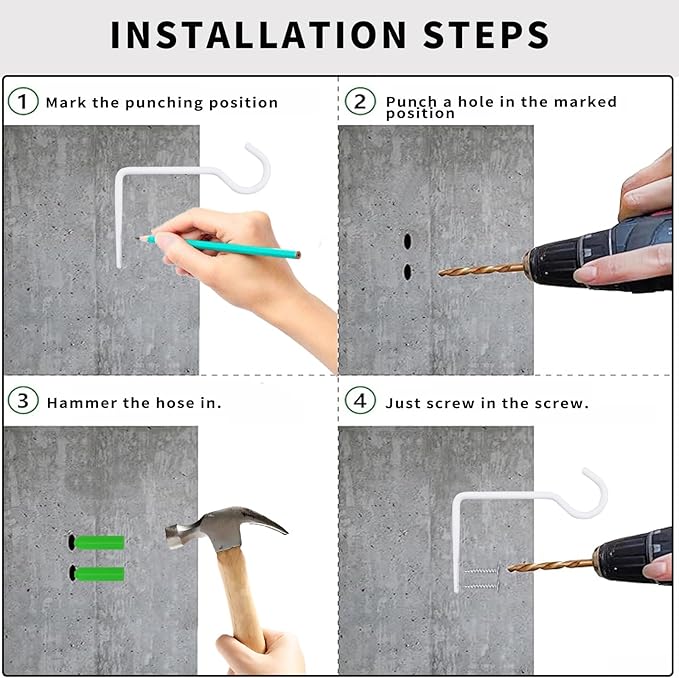 INSTALLATION STEPS

1 Mark the punching position

2 Punch a hole in the marked position

3 Hammer the hose in.

4 Just screw in the screw.