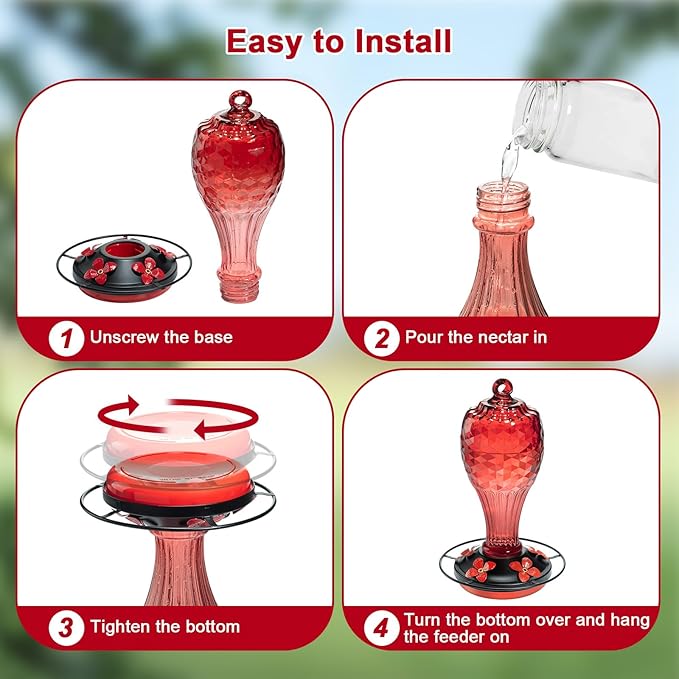 Easy to Install

1 Unscrew the base

2 Pour the nectar in

3 Tighten the bottom

4 Turn the bottom over and hang the feeder on