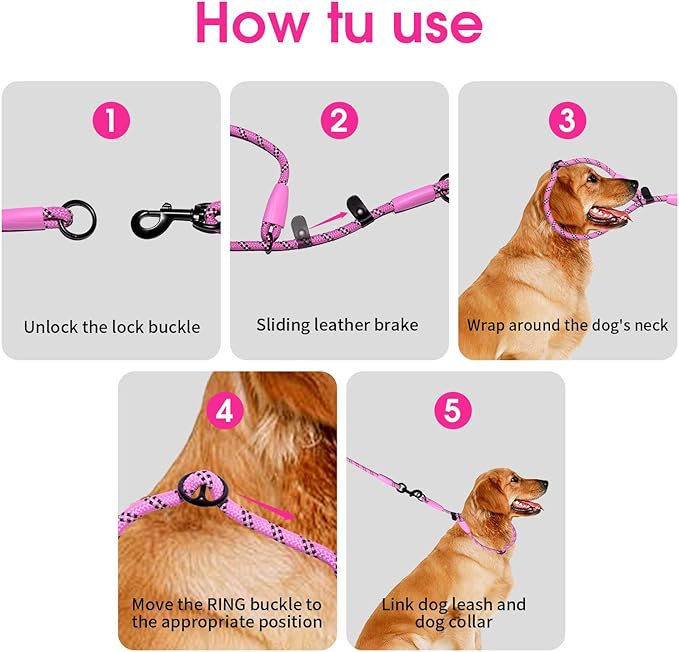 How tu use

1

Unlock the lock buckle

2

Sliding leather brake

3

Wrap around the dog's neck

4

Move the RING buckle to the appropriate position

5

Link dog leash and dog collar