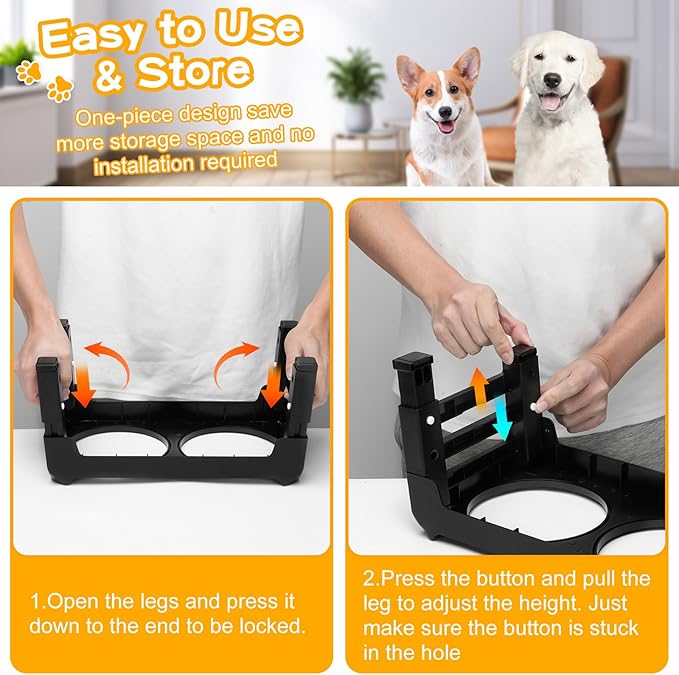 Easy to Use & Store

One-piece design save more storage space and no installation required

1.Open the legs and press it down to the end to be locked.

2.Press the button and pull the leg to adjust the height. Just make sure the button is stuck in the hole