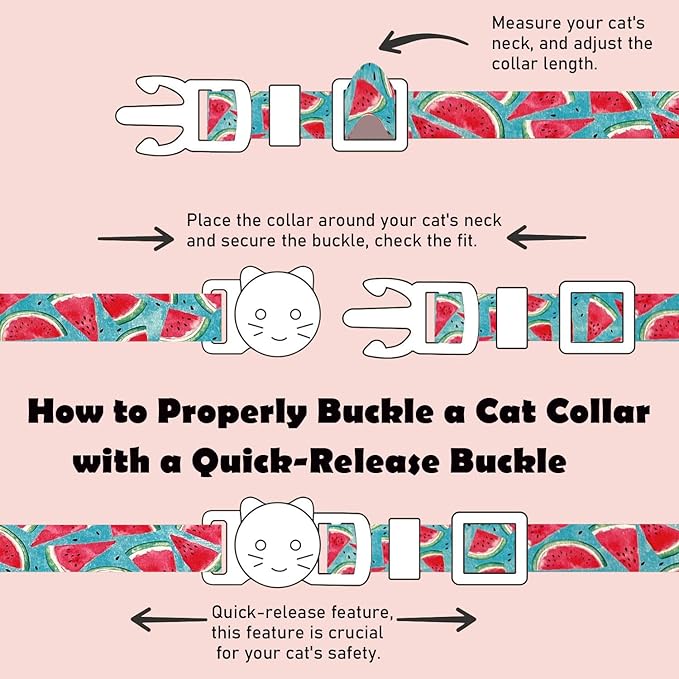 Measure your cat's neck, and adjust the collar length.

Place the collar around your cat's neck and secure the buckle, check the fit.

How to Properly Buckle a Cat Collar with a Quick-Release Buckle

Quick-release feature, this feature is crucial for your cat's safety.