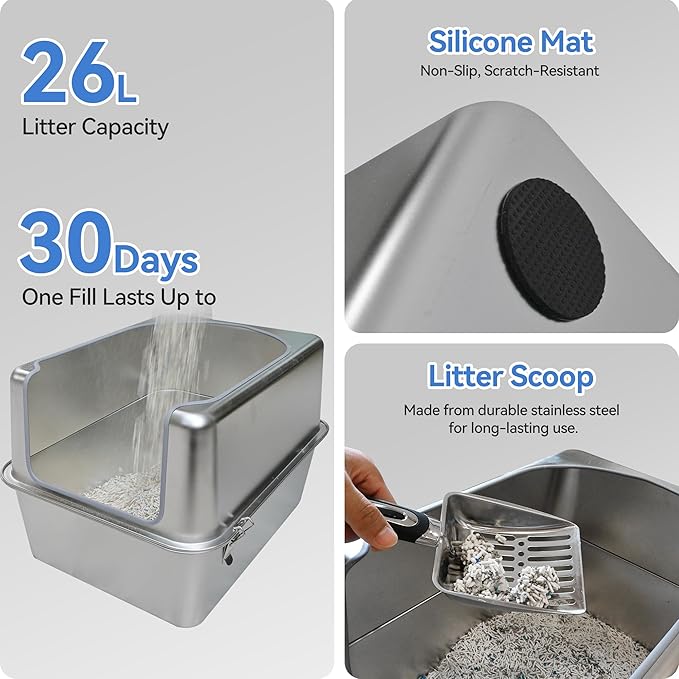 26L
Litter Capacity

30Days
One Fill Lasts Up to

Silicone Mat
Non-Slip, Scratch-Resistant

Litter Scoop
Made from durable stainless steel for long-lasting use.