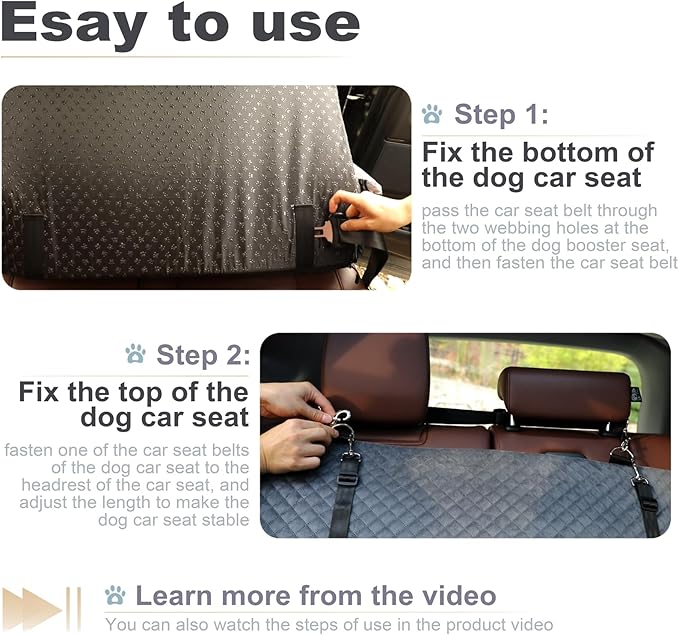 Esay to use

Step 1:

Fix the bottom of the dog car seat

pass the car seat belt through the two webbing holes at the bottom of the dog booster seat, and then fasten the car seat belt

Step 2:

Fix the top of the dog car seat

fasten one of the car seat belts of the dog car seat to the headrest of the car seat, and adjust the length to make the dog car seat stable

Learn more from the video

You can also watch the steps of use in the product video