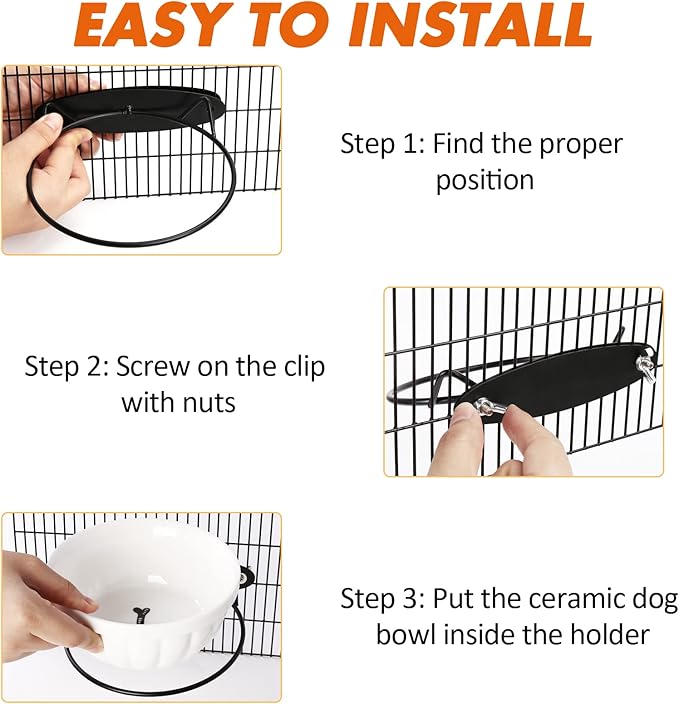 EASY TO INSTALL

Step 1: Find the proper position

Step 2: Screw on the clip with nuts

Step 3: Put the ceramic dog bowl inside the holder