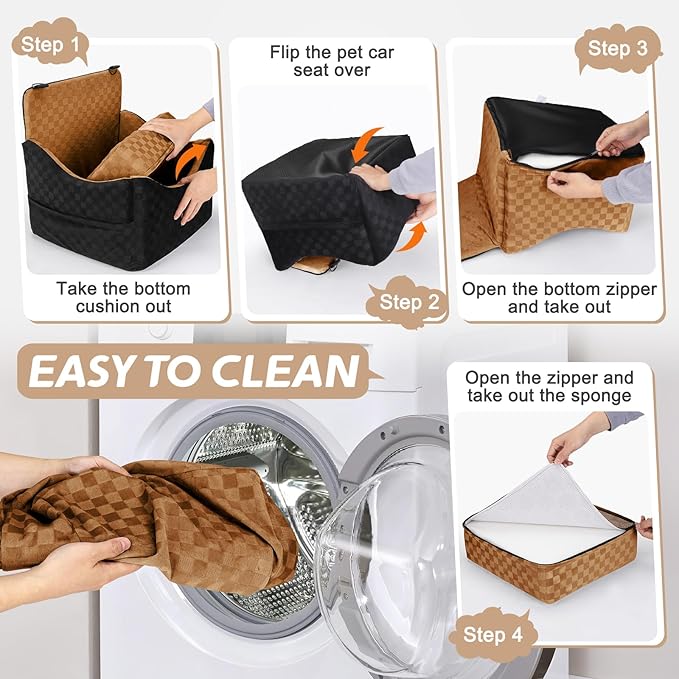 Step 1

Take the bottom cushion out

Flip the pet car seat over

Step 2

Step 3

Open the bottom zipper and take out

EASY TO CLEAN

Open the zipper and take out the sponge

Step 4