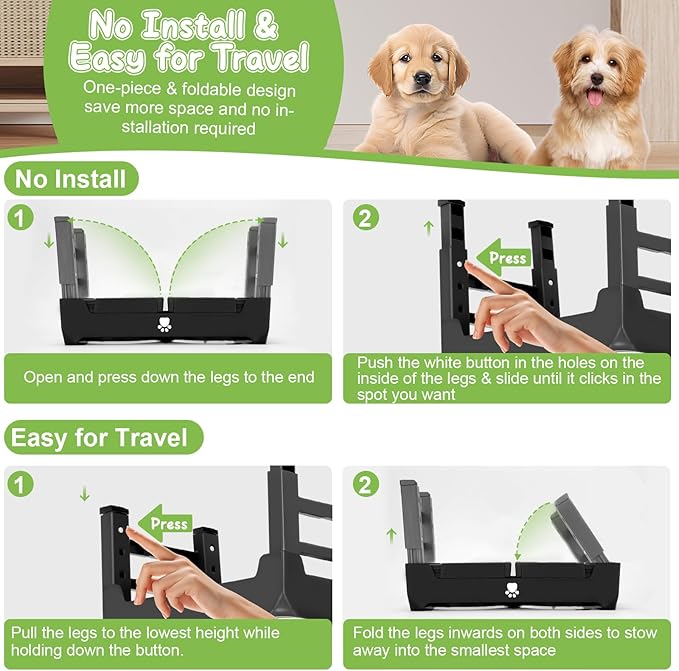 No Install & Easy for Travel

One-piece & foldable design save more space and no installation required

No Install

1

Open and press down the legs to the end

2

Press

Push the white button in the holes on the inside of the legs & slide until it clicks in the spot you want

Easy for Travel

1

Press

Pull the legs to the lowest height while holding down the button.

2

Fold the legs inwards on both sides to stow away into the smallest space