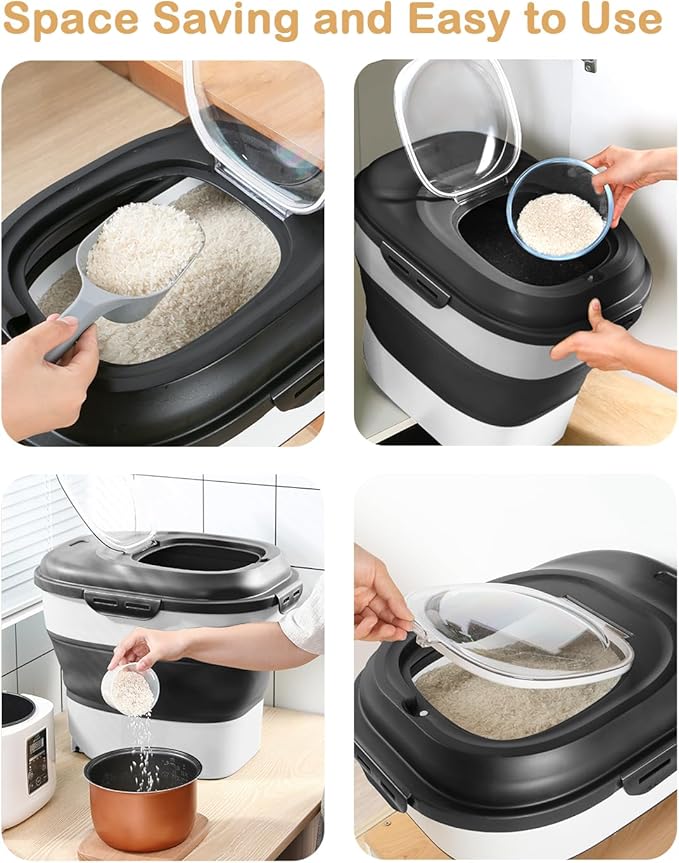 Space Saving and Easy to Use