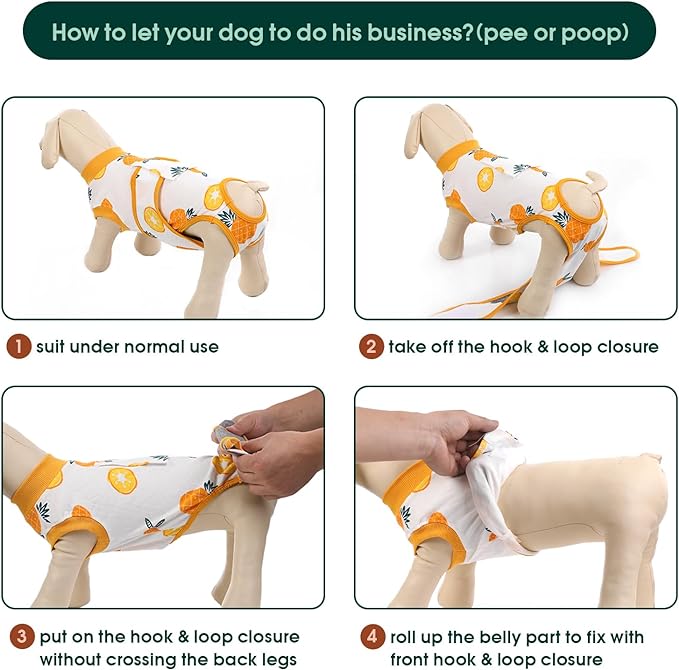 How to let your dog to do his business?(pee or poop)

1 suit under normal use

2 take off the hook & loop closure

3 put on the hook & loop closure without crossing the back legs

4 roll up the belly part to fix with front hook & loop closure