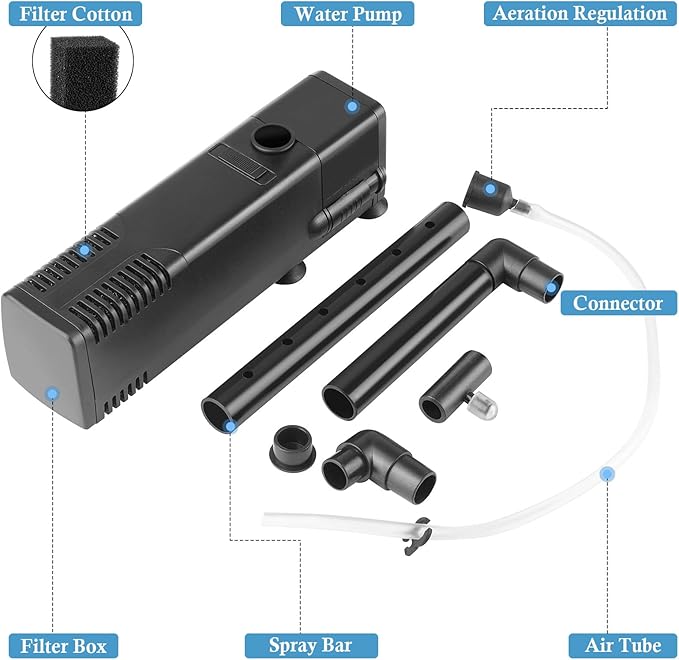 Filter Cotton
Water Pump
Aeration Regulation
Connector
Filter Box
Spray Bar
Air Tube