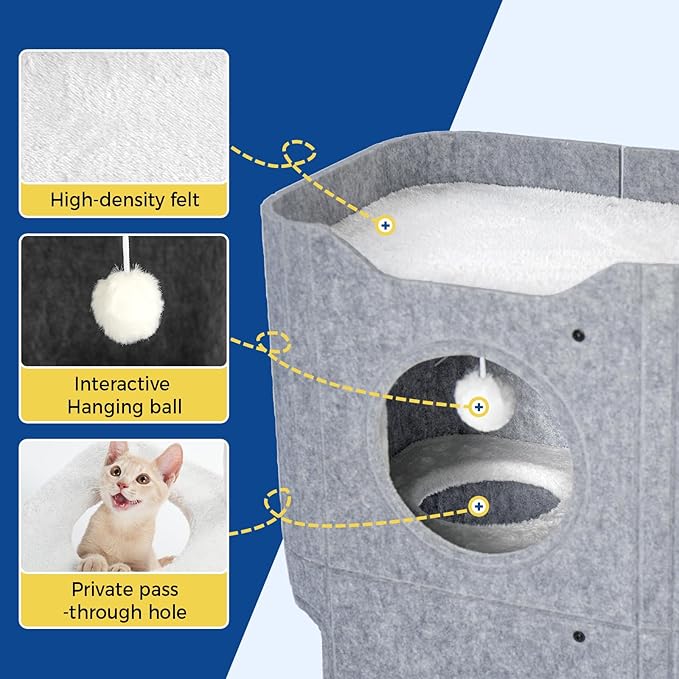 High-density felt

Interactive
Hanging ball

Private pass
-through hole