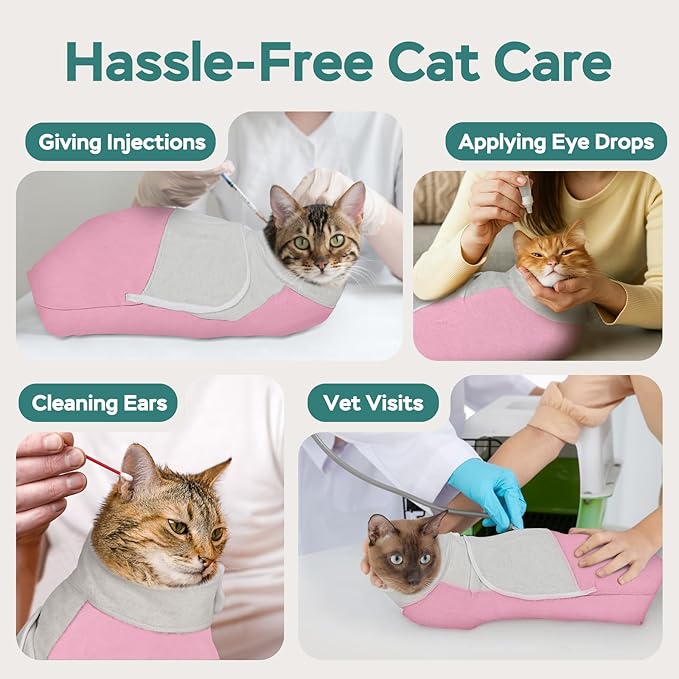 Hassle-Free Cat Care

Giving Injections

Applying Eye Drops

Cleaning Ears

Vet Visits