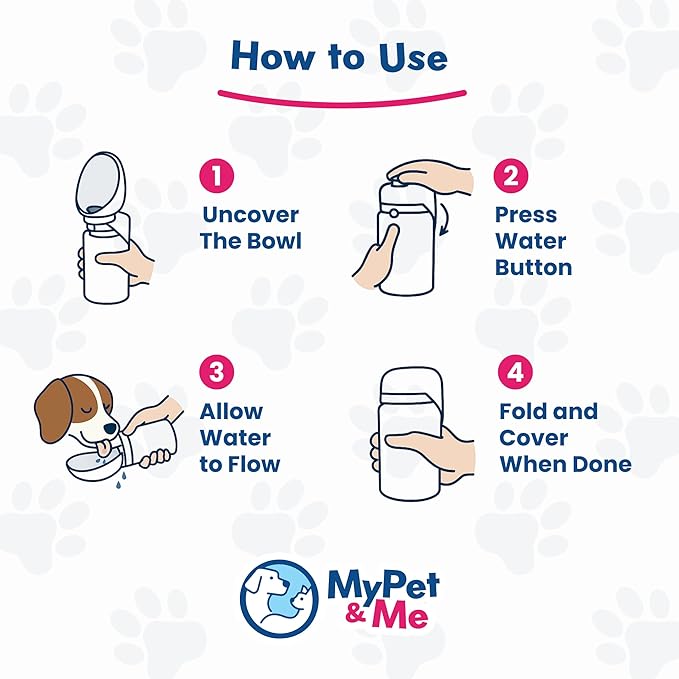 How to Use

1
Uncover The Bowl

2
Press Water Button

3
Allow Water to Flow

4
Fold and Cover When Done

MyPet & Me