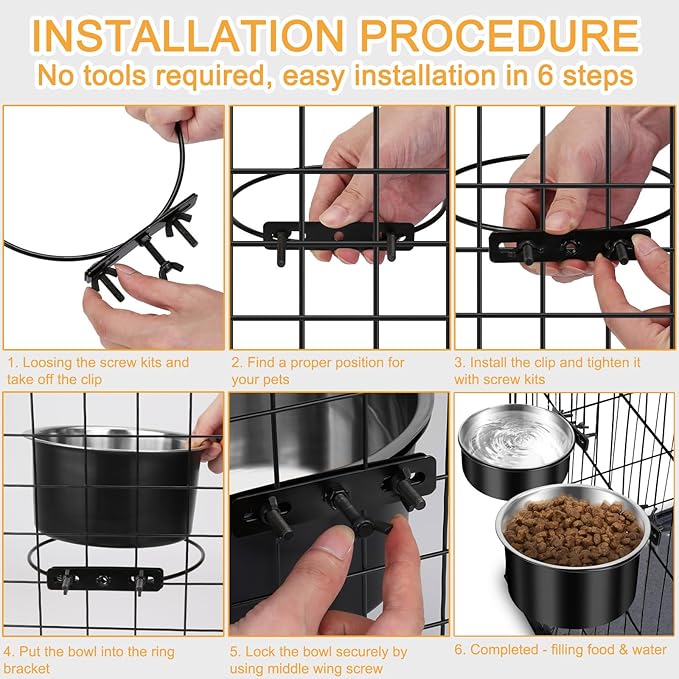 INSTALLATION PROCEDURE
No tools required, easy installation in 6 steps

1. Loosing the screw kits and take off the clip

2. Find a proper position for your pets

3. Install the clip and tighten it with screw kits

4. Put the bowl into the ring bracket

5. Lock the bowl securely by using middle wing screw

6. Completed - filling food & water