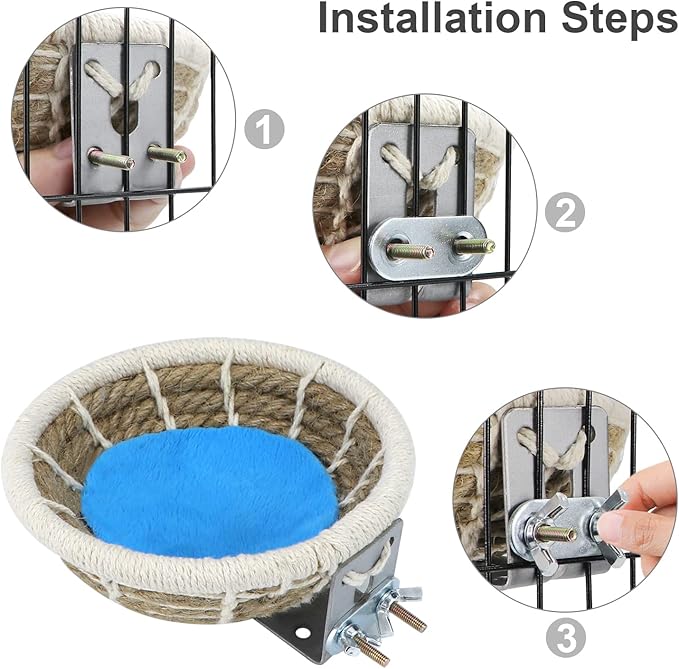 Installation Steps

1

2

3