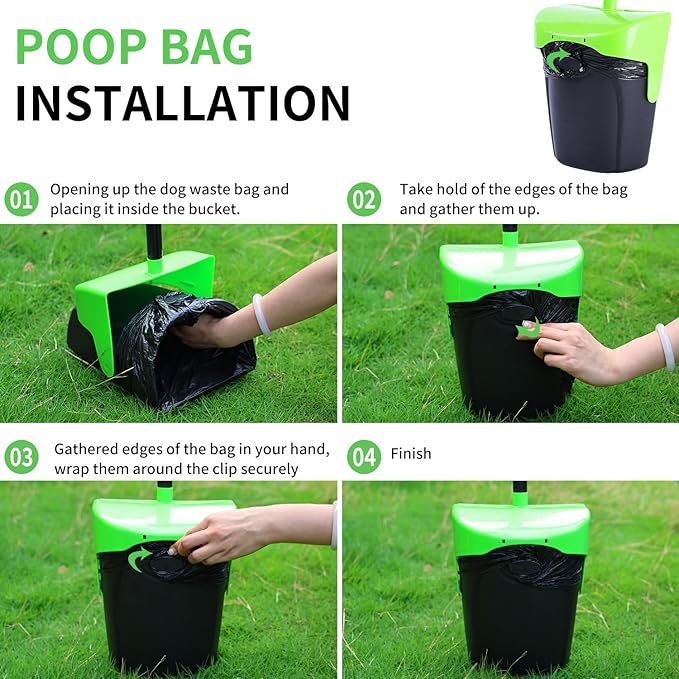 POOP BAG
INSTALLATION

01 Opening up the dog waste bag and placing it inside the bucket.

02 Take hold of the edges of the bag and gather them up.

03 Gathered edges of the bag in your hand, wrap them around the clip securely

04 Finish