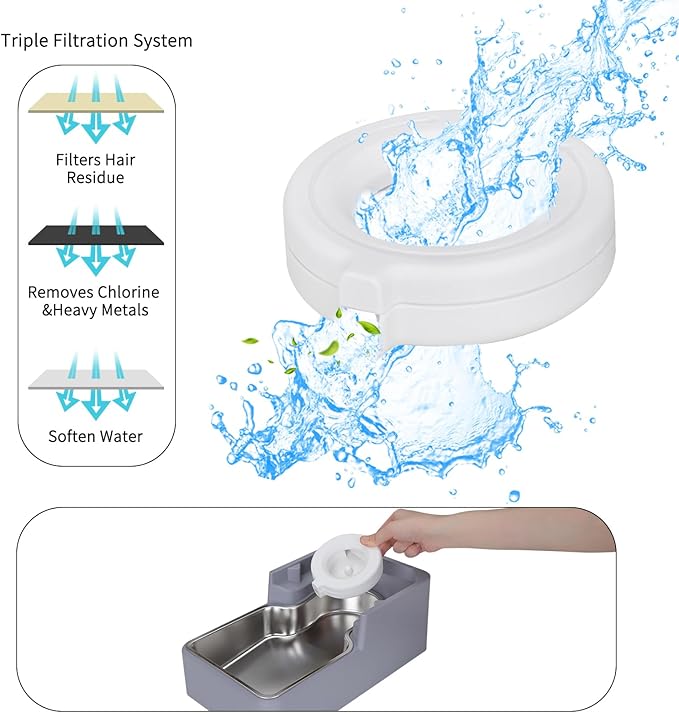 Triple Filtration System

Filters Hair Residue

Removes Chlorine &Heavy Metals

Soften Water