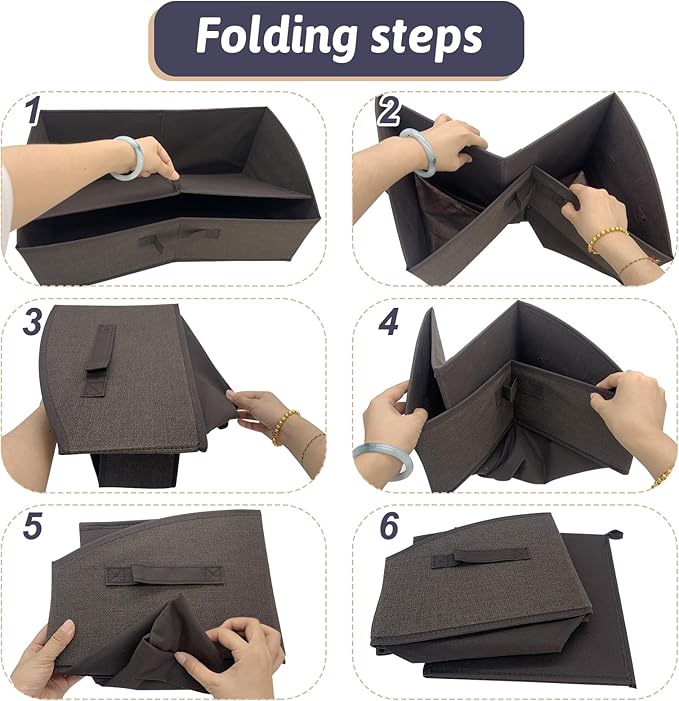 Folding steps

1

2

3

4

5

6