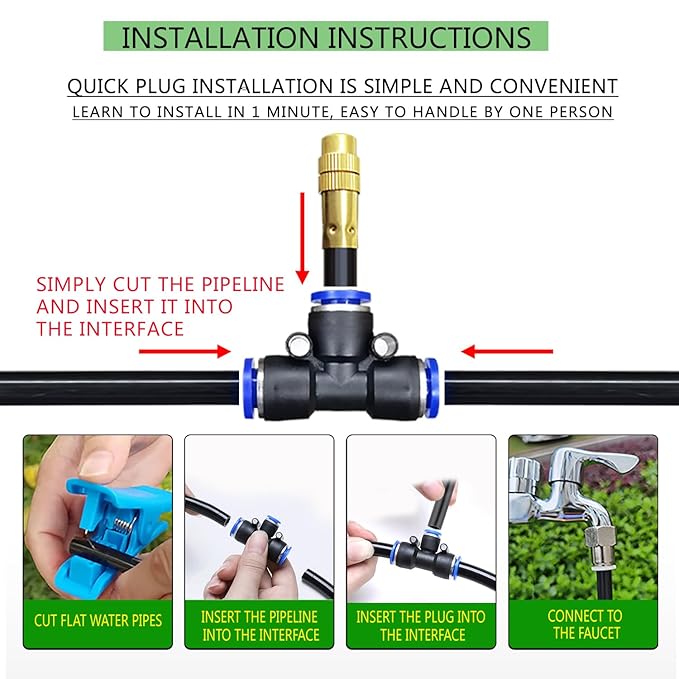 INSTALLATION INSTRUCTIONS

QUICK PLUG INSTALLATION IS SIMPLE AND CONVENIENT

LEARN TO INSTALL IN 1 MINUTE, EASY TO HANDLE BY ONE PERSON

SIMPLY CUT THE PIPELINE AND INSERT IT INTO THE INTERFACE

CUT FLAT WATER PIPES

INSERT THE PIPELINE INTO THE INTERFACE

INSERT THE PLUG INTO THE INTERFACE

CONNECT TO THE FAUCET