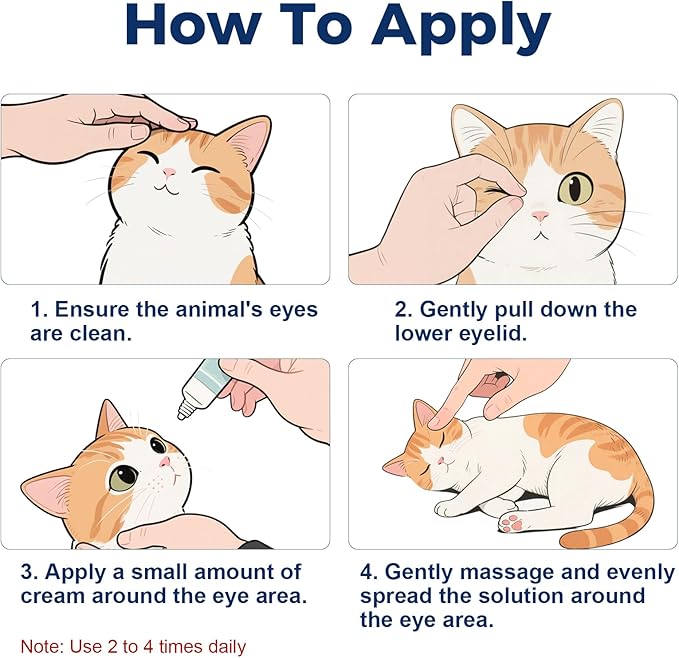 How To Apply

1. Ensure the animal's eyes are clean.

2. Gently pull down the lower eyelid.

3. Apply a small amount of cream around the eye area.

4. Gently massage and evenly spread the solution around the eye area.

Note: Use 2 to 4 times daily