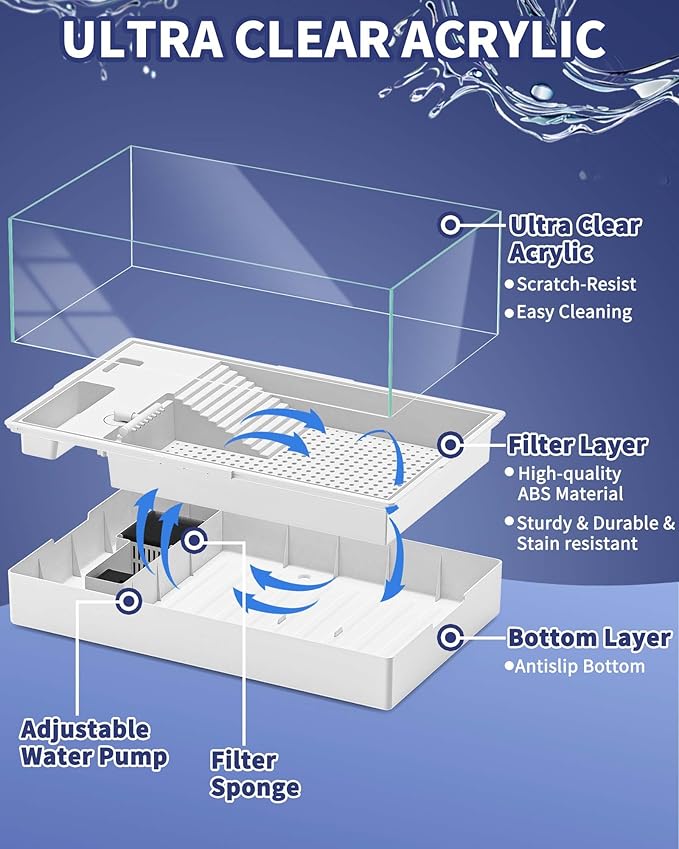 ULTRA CLEAR ACRYLIC

Ultra Clear Acrylic
• Scratch-Resist
• Easy Cleaning

Filter Layer
• High-quality ABS Material
• Sturdy & Durable & Stain resistant

Bottom Layer
• Antislip Bottom

Adjustable Water Pump

Filter Sponge